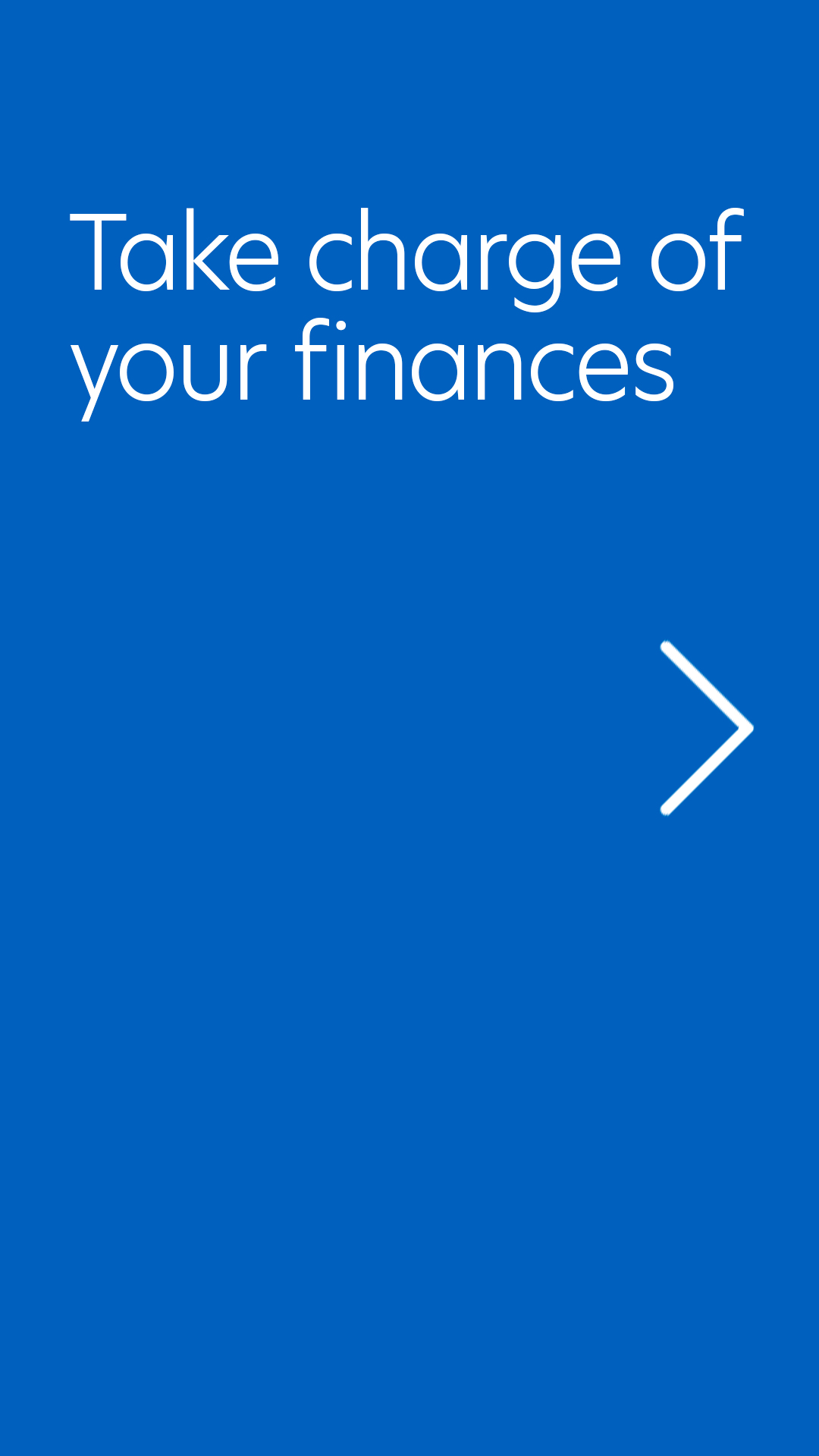 Take charge of your finances