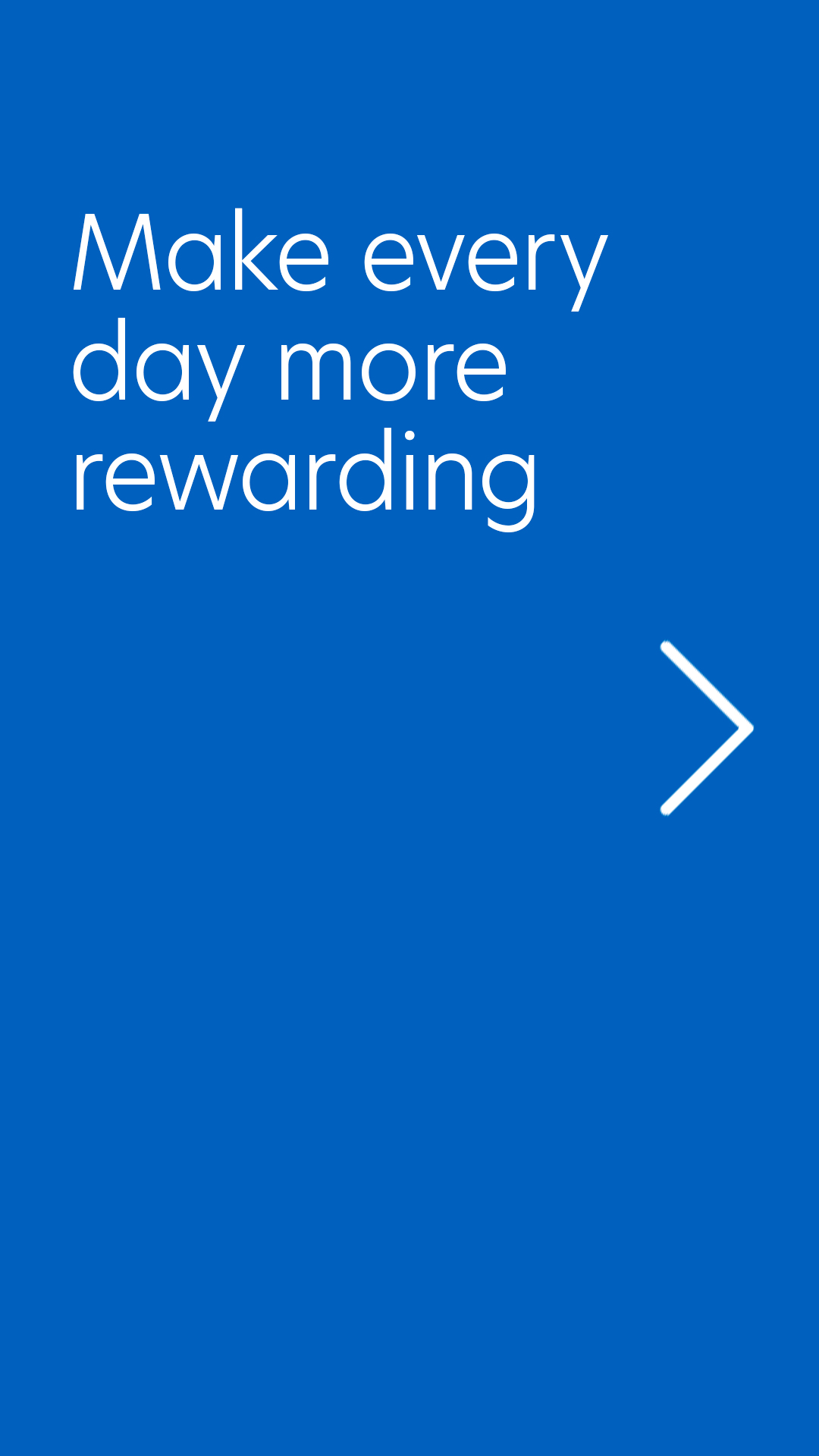 Make every day more rewarding