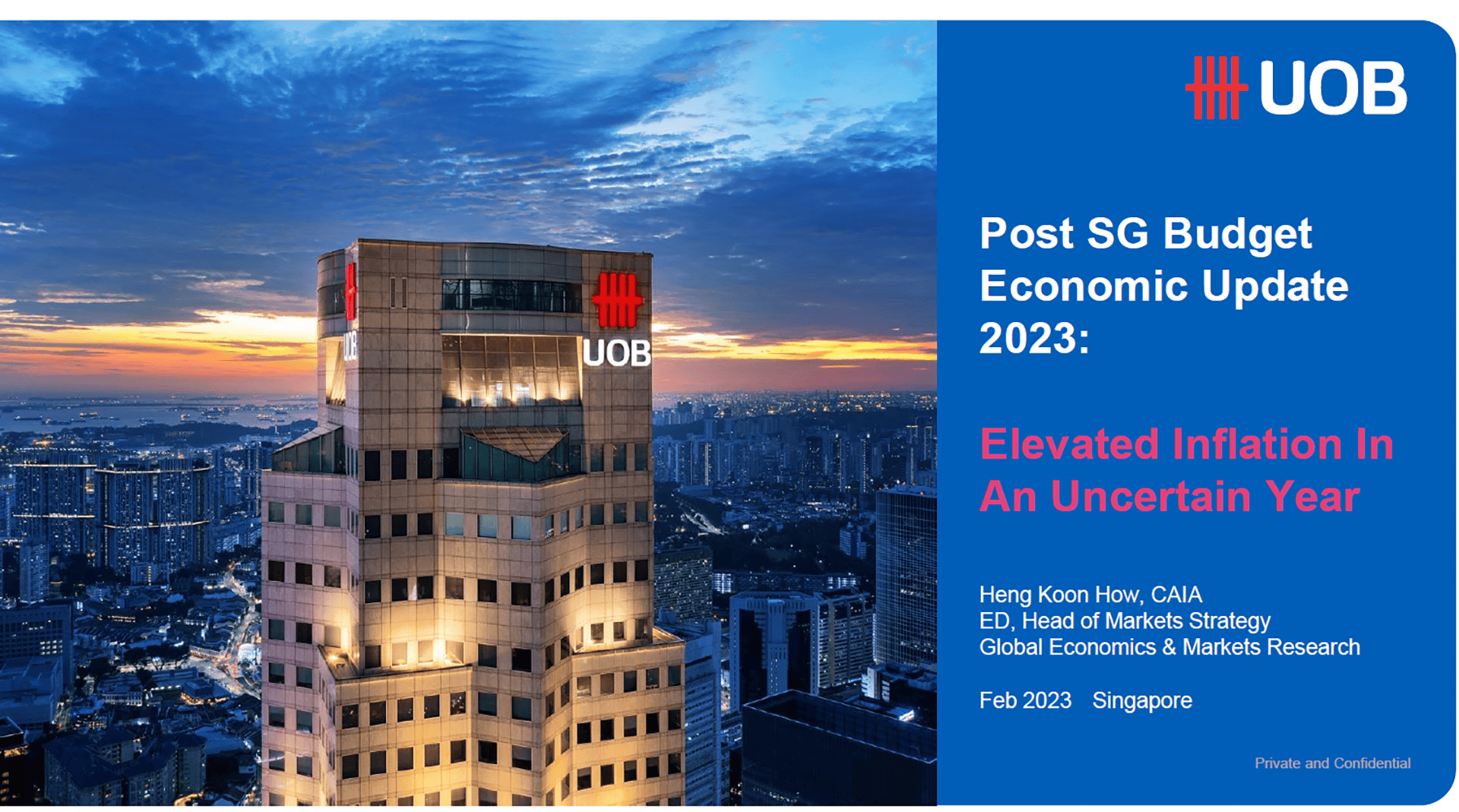 UOB

UOB

UOB

Post SG Budget Economic Update 2023:

Elevated Inflation In An Uncertain Year

Heng Koon How, CAIA
ED, Head of Markets Strategy
Global Economics & Markets Research

Feb 2023 Singapore

Private and Confidential